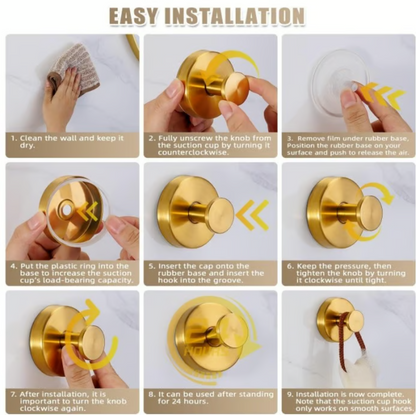 EASY INSTALLATION

1. Clean the wall and keep it dry.

2. Fully unscrew the knob from the suction cup by turning it counterclockwise.

3. Remove film under rubber base, Position the rubber base on your surface and push to release the air.

4. Put the plastic ring into the base to increase the suction cup's load-bearing capacity.

5. Insert the cap onto the rubber base and insert the hook into the groove.

6. Keep the pressure, then tighten the knob by turning it clockwise until tight.

7. After installation, it is important to turn the knob clockwise again.

24 HOURS

8. It can be used after standing for 24 hours.

9. Installation is now complete. Note that the suction cup hook only works on smooth surfaces.