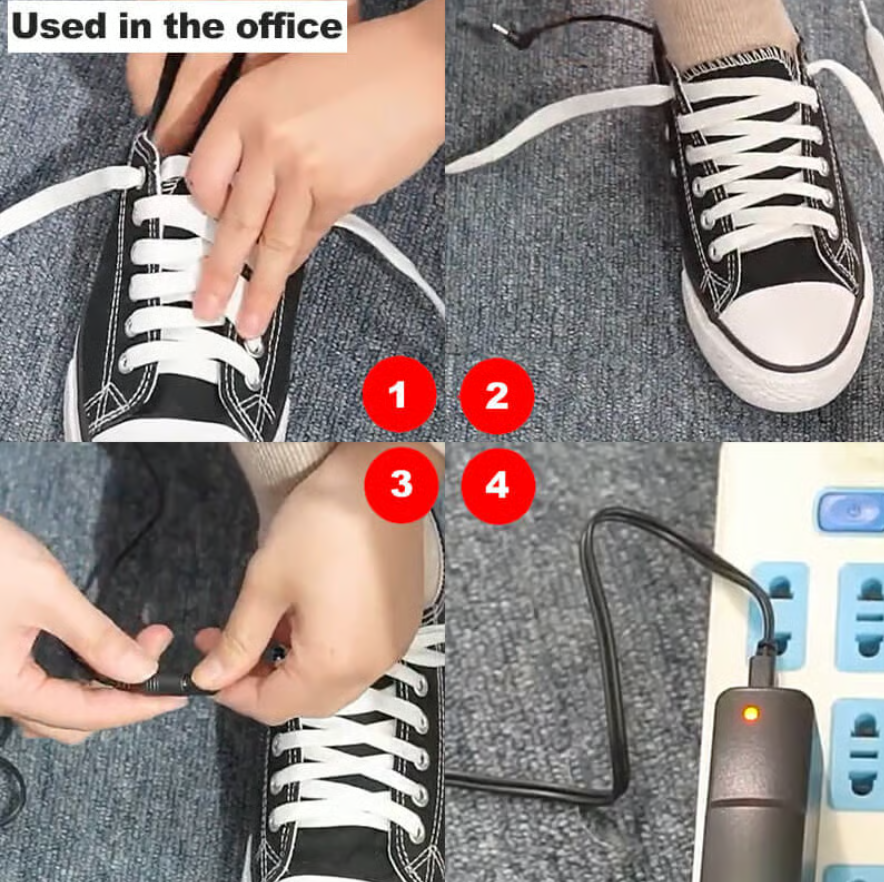 Used in the office

1

2

3

4