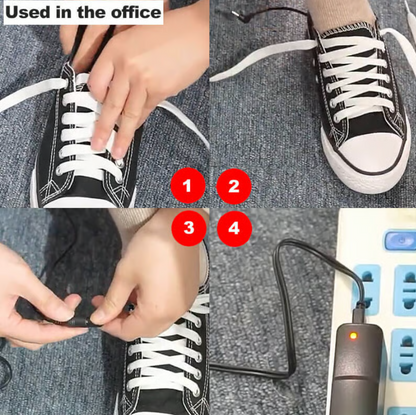 Used in the office

1

2

3

4