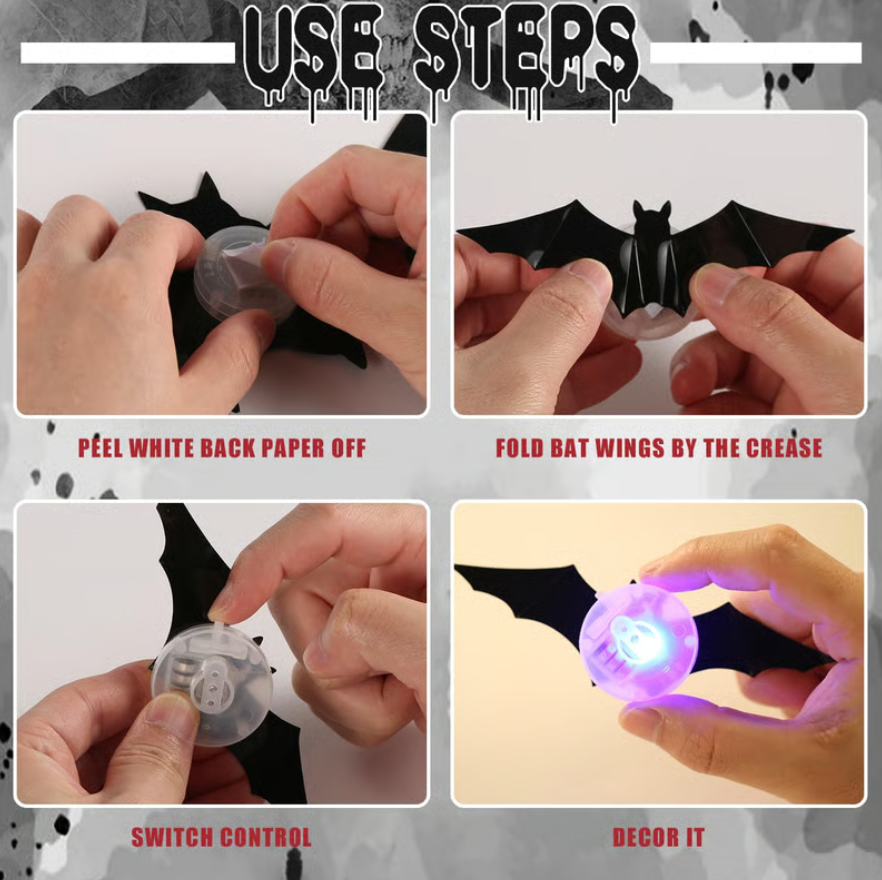 USE STEPS

PEEL WHITE BACK PAPER OFF

FOLD BAT WINGS BY THE CREASE

SWITCH CONTROL

DECOR IT