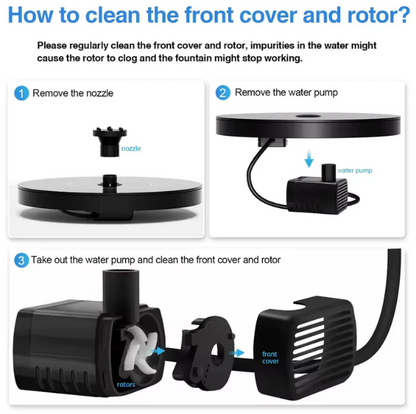 How to clean the front cover and rotor?

Please regularly clean the front cover and rotor, impurities in the water might cause the rotor to clog and the fountain might stop working.

1 Remove the nozzle

nozzle

2 Remove the water pump

water pump

3 Take out the water pump and clean the front cover and rotor

rotors

front cover